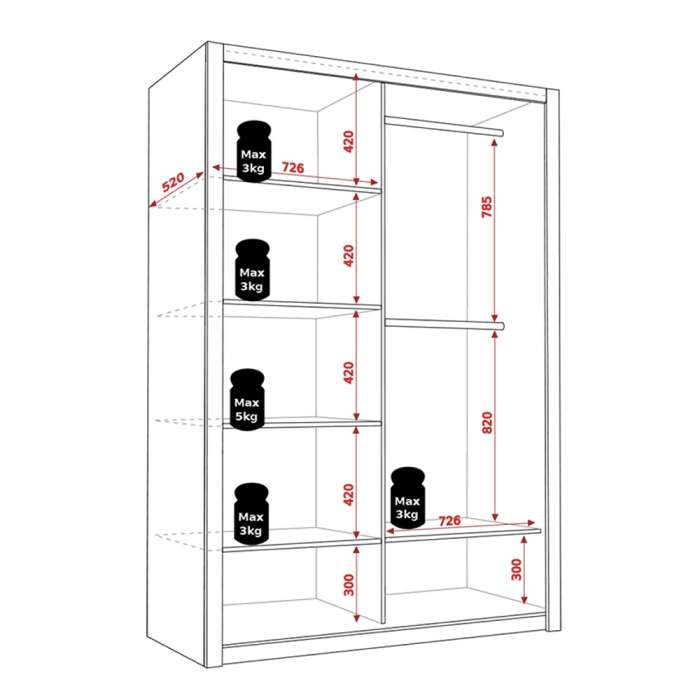 520
Max 3kg
726
420
785
Max 3kg
420
Max 5kg
420
820
Max 3kg
420
Max 3kg
726
300
300