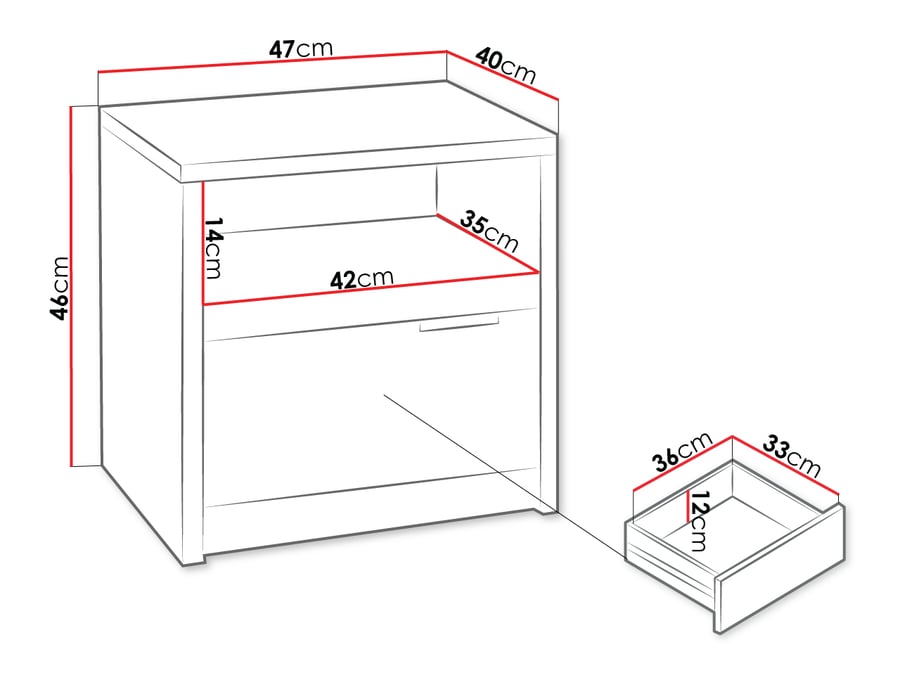 47cm
40cm
46cm
14cm
35cm
42cm
36cm
33cm
12cm